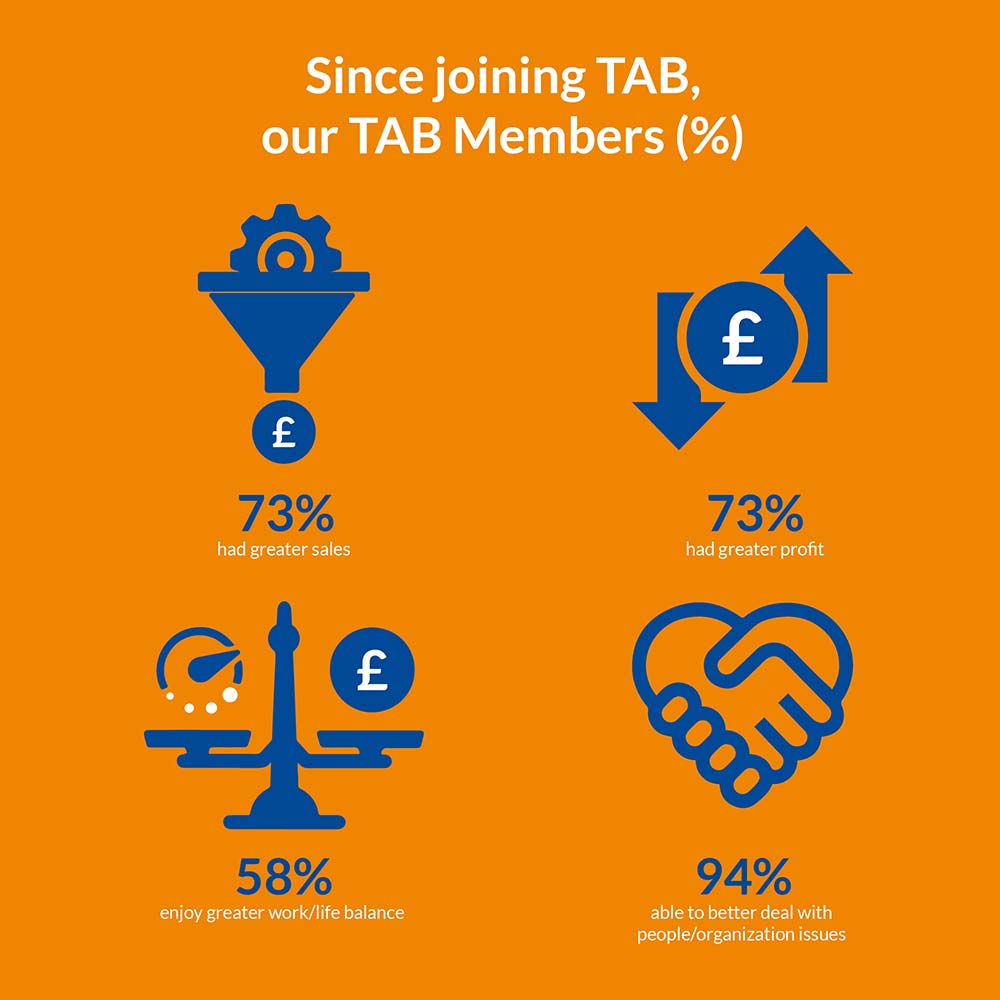 Since joining TAB, our TAB Members (%)

£

73%
had greater sales

£

73%
had greater profit

£

58%
enjoy greater work/life balance

94%
able to better deal with people/organization issues